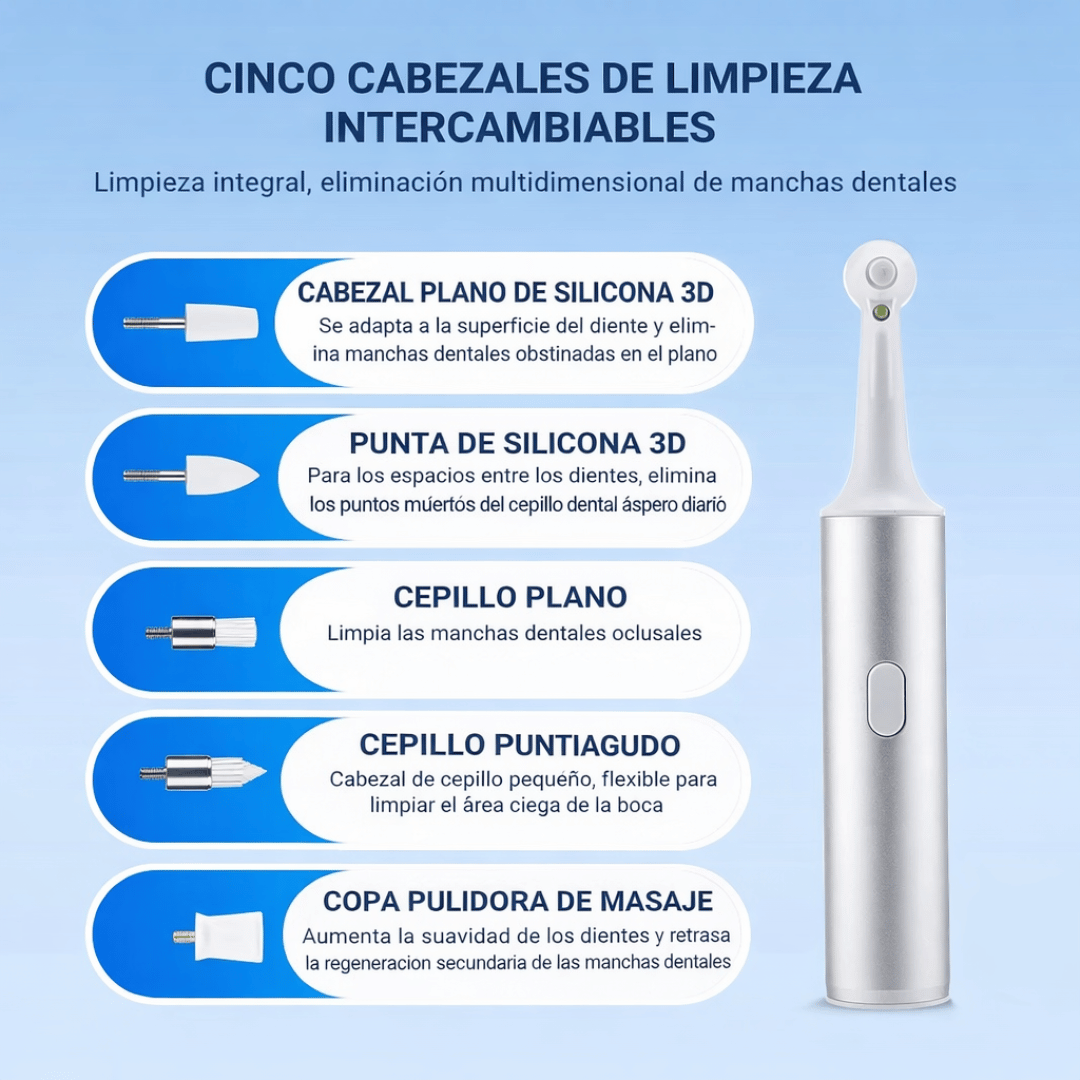 CINCO CABEZALES DE LIMPIEZA INTERCAMBIABLES

Limpieza integral, eliminación multidimensional de manchas dentales

CABEZAL PLANO DE SILICONA 3D

Se adapta a la superficie del diente y elimina manchas dentales obstinadas en el plano

PUNTA DE SILICONA 3D

Para los espacios entre los dientes, elimina los puntos múertós del cepillo dental áspero diarió

CEPILLO PLANO

Limpia las manchas dentales oclusales

CEPILLO PUNTIAGUDO

Cabezal de cepillo pequeño, flexible para limpiar el área ciega de la boca

COPA PULIDORA DE MASAJE

Aumenta la suavidad de los dientes y retrasa la regeneracion secundaria de las manchas dentales